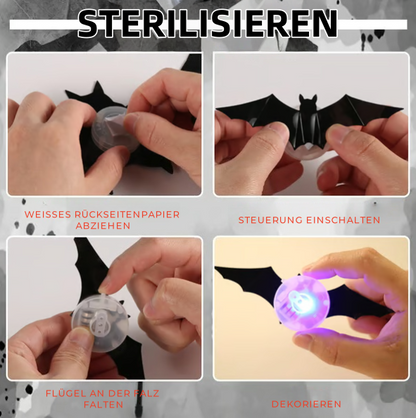 STERILISIEREN

WEISSES RÜCKSEITENPAPIER ABZIEHEN

STEUERUNG EINSCHALTEN

FLÜGEL AN DER FALZ FALTEN

DEKORIEREN